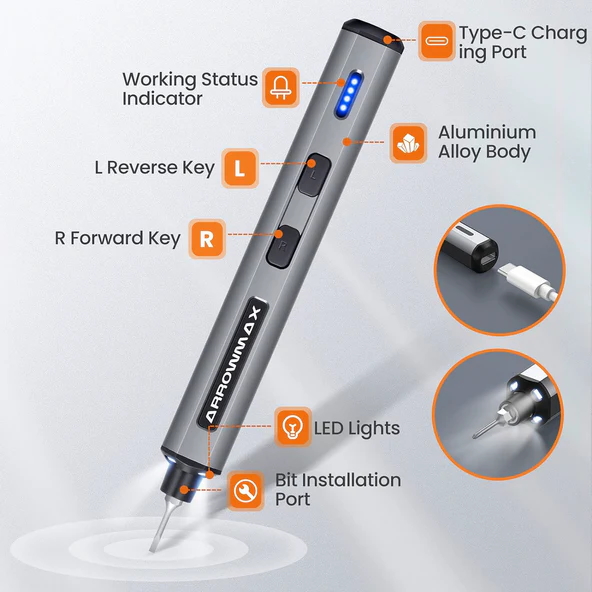 Type-C Charg ing Port

Working Status Indicator

Aluminium Alloy Body

L Reverse Key
L

L

R Forward Key
R

R

ARROWMAX

LED Lights

Bit Installation Port